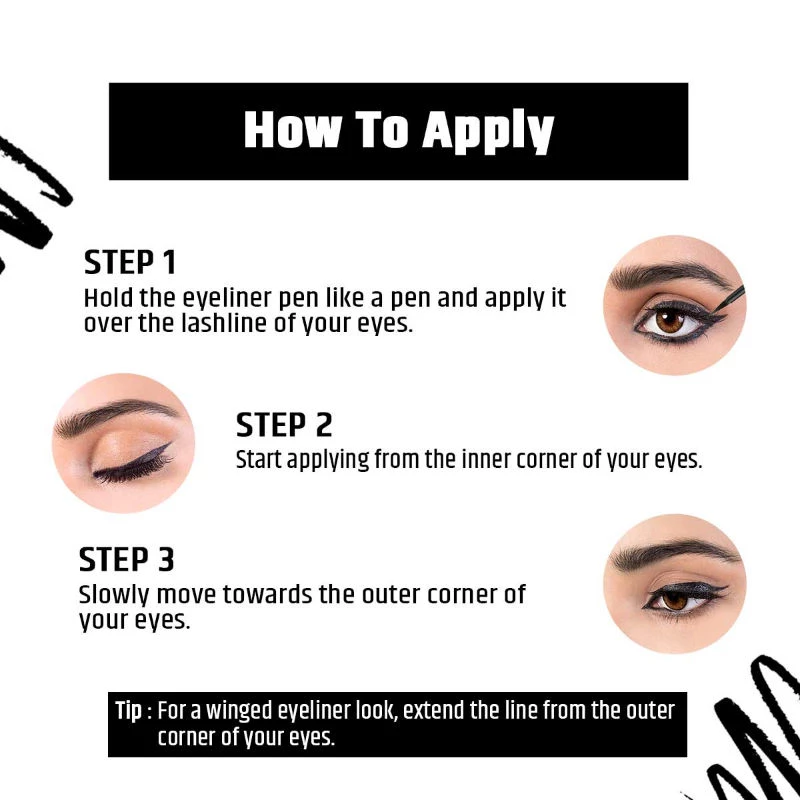 How To Apply

STEP 1
Hold the eyeliner pen like a pen and apply it over the lashline of your eyes.

STEP 2
Start applying from the inner corner of your eyes.

STEP 3
Slowly move towards the outer corner of your eyes.

Tip : For a winged eyeliner look, extend the line from the outer corner of your eyes.